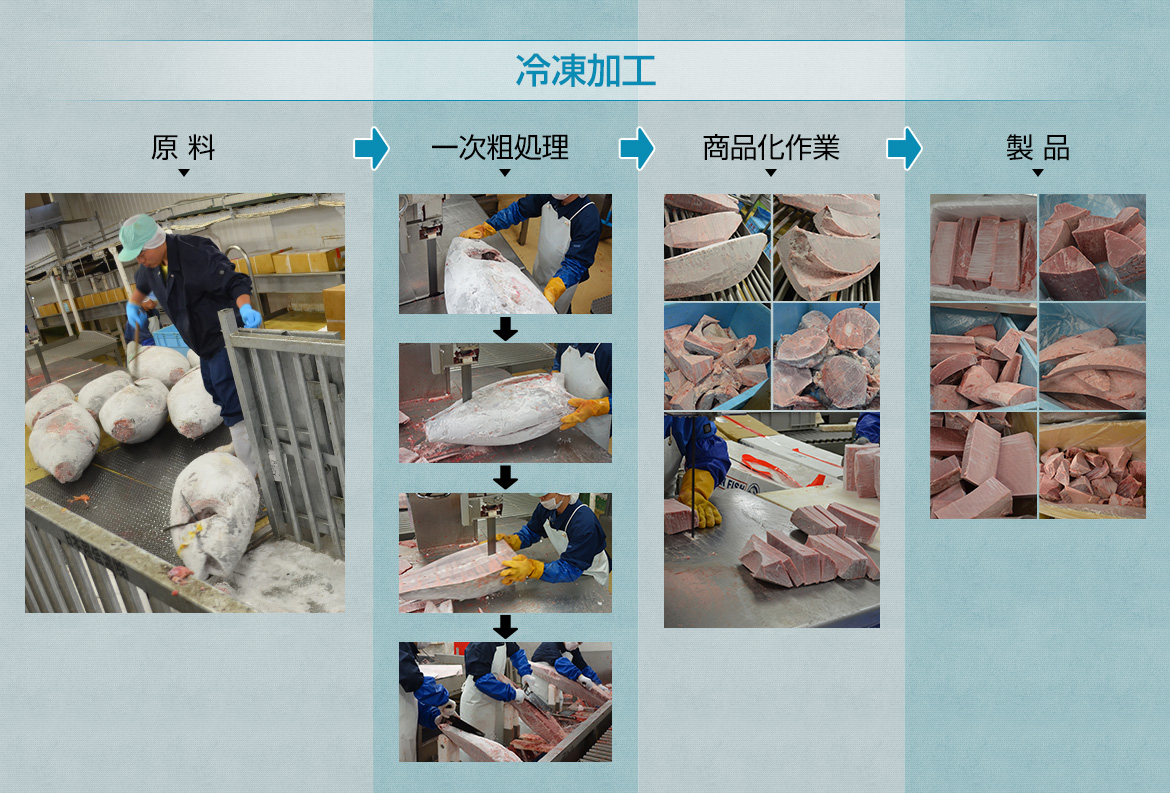 冷凍加工

原 料

一次粗処理

商品化作業

製 品